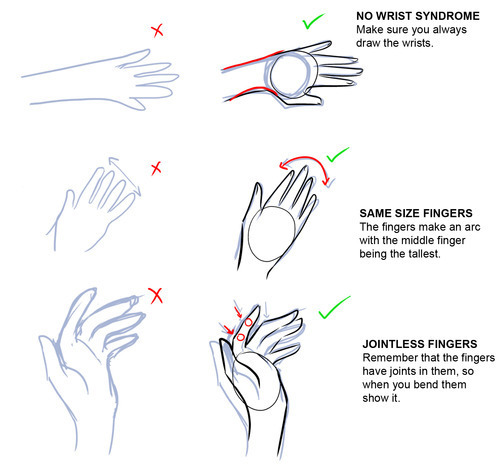 NO WRIST SYNDROME
Make sure you always draw the wrists.

SAME SIZE FINGERS
The fingers make an arc with the middle finger being the tallest.

JOINTLESS FINGERS
Remember that the fingers have joints in them, so when you bend them show it.