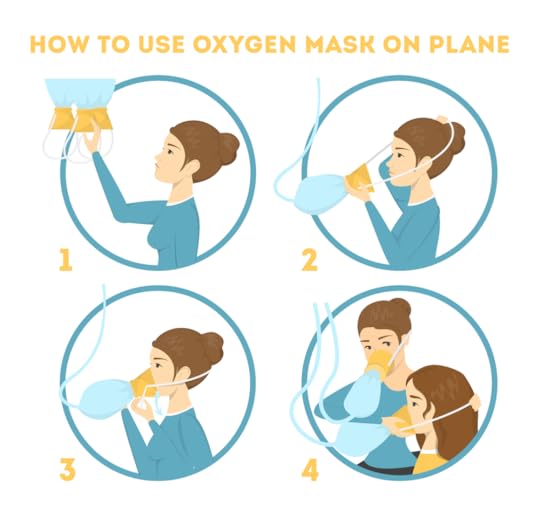 HOW TO USE OXYGEN MASK ON PLANE

1

2

3

4