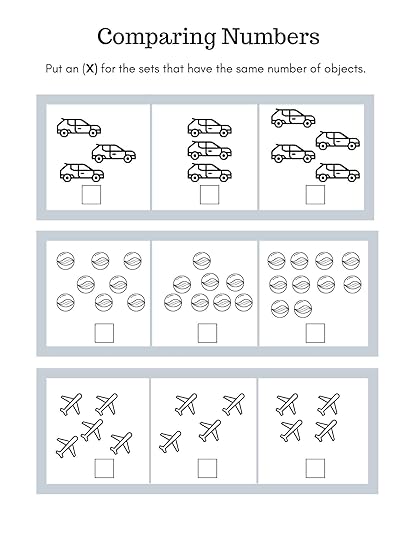 Comparing Numbers

Put an (X) for the sets that have the same number of objects.