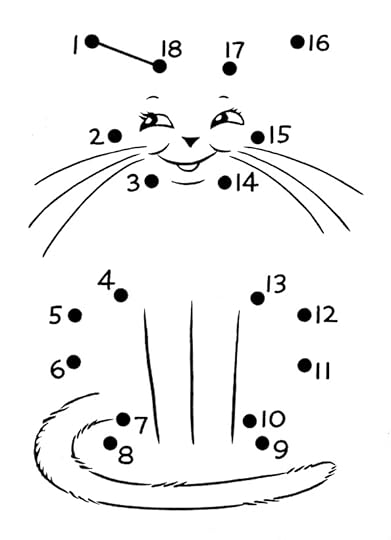 1 18 17 16
2 15
3 14
4 13
5 12
6 11
7 10
8 9