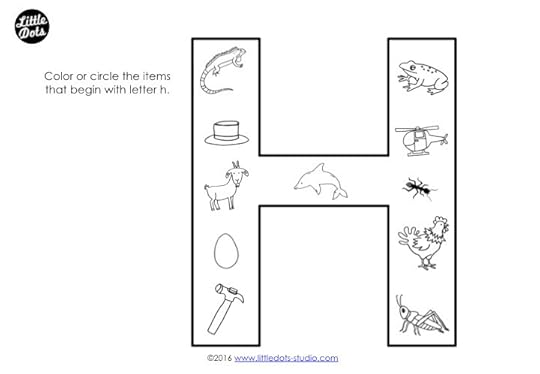 Little Dots

Color or circle the items that begin with letter h.

©2016 www.littledots-studio.com