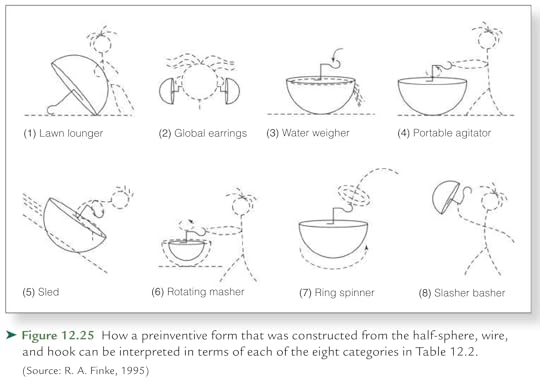 (1) Lawn lounger

(2) Global earrings

(3) Water weigher

(4) Portable agitator

(5) Sled

(6) Rotating masher

(7) Ring spinner

(8) Slasher basher

➤ Figure 12.25 How a preinventive form that was constructed from the half-sphere, wire, and hook can be interpreted in terms of each of the eight categories in Table 12.2.

(Source: R. A. Finke, 1995)