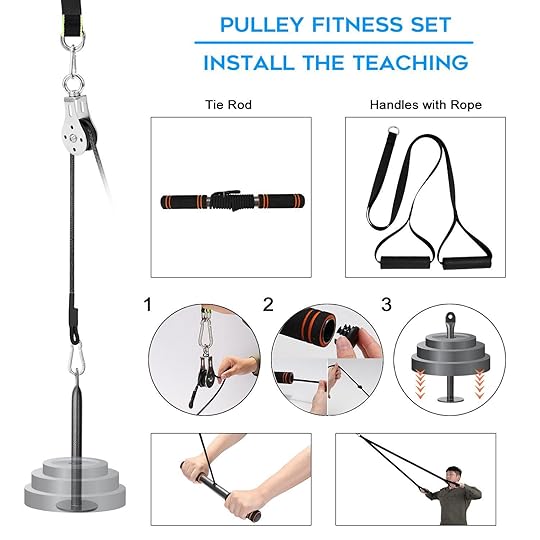 PULLEY FITNESS SET

INSTALL THE TEACHING

Tie Rod

Handles with Rope

1

2

3