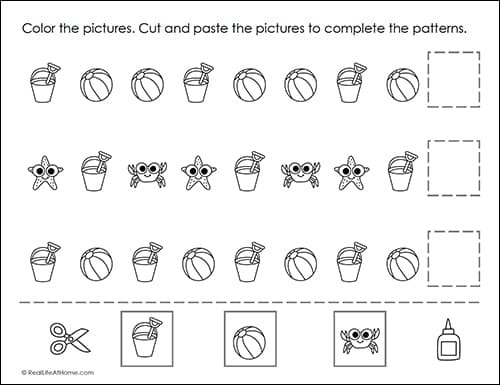 Color the pictures. Cut and paste the pictures to complete the patterns.

© RealLifeAtHome.com