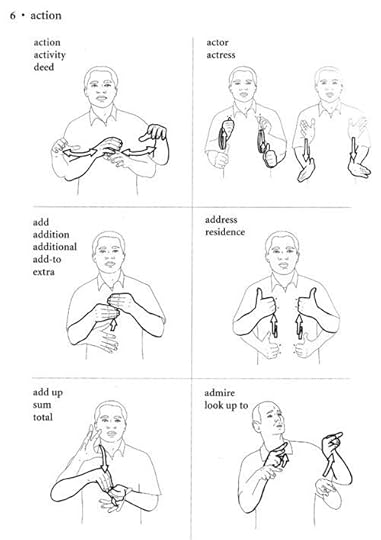 6 • action

action
activity
deed

actor
actress

add
addition
additional
add-to
extra

address
residence

add up
sum
total

admire
look up to