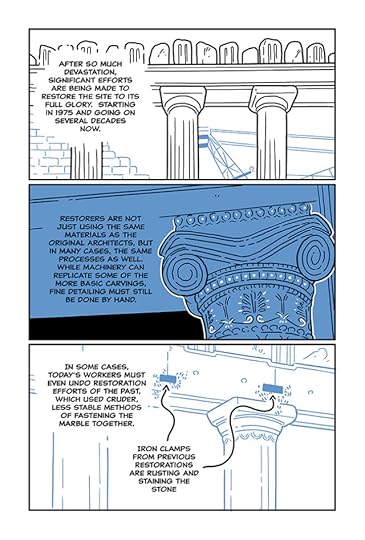 AFTER SO MUCH DEVASTATION, SIGNIFICANT EFFORTS ARE BEING MADE TO RESTORE THE SITE TO ITS FULL GLORY. STARTING IN 1975 AND GOING ON SEVERAL DECADES NOW.

RESTORERS ARE NOT JUST USING THE SAME MATERIALS AS THE ORIGINAL ARCHITECTS, BUT IN MANY CASES, THE SAME PROCESSES AS WELL. WHILE MACHINERY CAN REPLICATE SOME OF THE MORE BASIC CARVINGS, FINE DETAILING MUST STILL BE DONE BY HAND.

IN SOME CASES, TODAY'S WORKERS MUST EVEN UNDO RESTORATION EFFORTS OF THE PAST, WHICH USED CRUDER, LESS STABLE METHODS OF FASTENING THE MARBLE TOGETHER.

IRON CLAMPS FROM PREVIOUS RESTORATIONS ARE RUSTING AND STAINING THE STONE