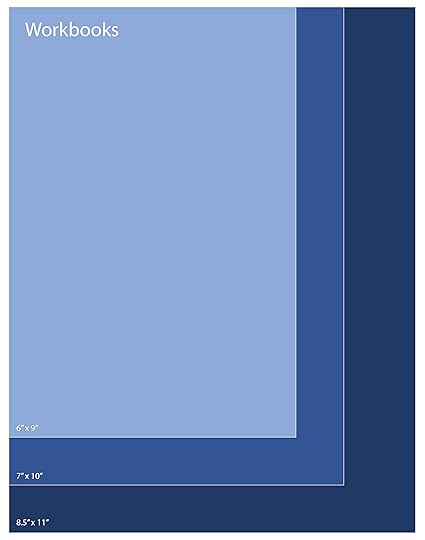 Workbooks

6" x 9"

7" x 10"

8.5" x 11"