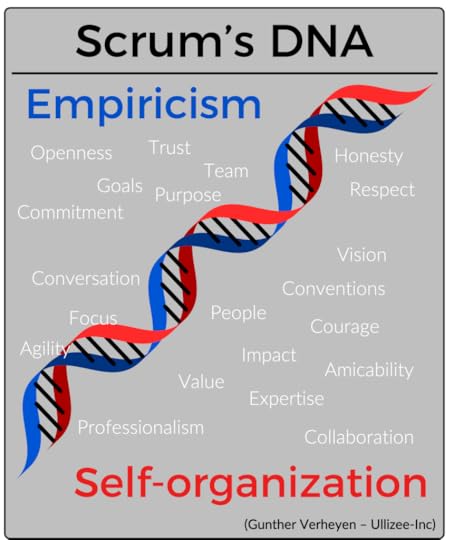 Scrum's DNA

Empiricism

Openness
Trust
Team
Honesty
Goals
Purpose
Respect
Commitment

Vision
Conversation
Conventions
Focus
People
Courage
Agility
Impact
Amicability
Value
Expertise
Professionalism
Collaboration

Self-organization

(Gunther Verheyen – Ullizee-Inc)