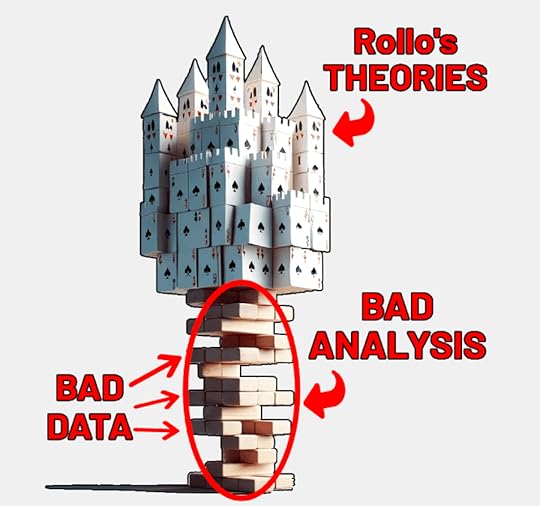 Rollo's THEORIES

BAD ANALYSIS

BAD DATA