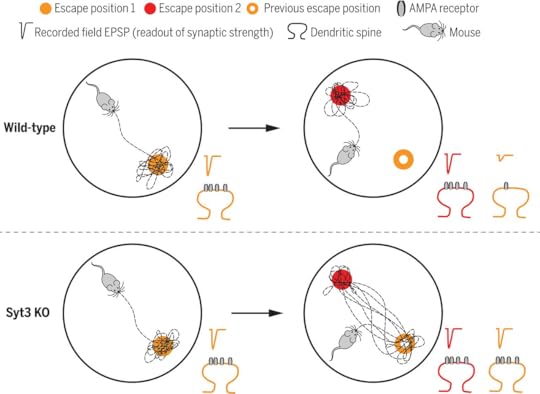 Escape position 1 Escape position 2 Previous escape position AMPA receptor

Recorded field EPSP (readout of synaptic strength) Dendritic spine Mouse

Wild-type

Syt3 KO