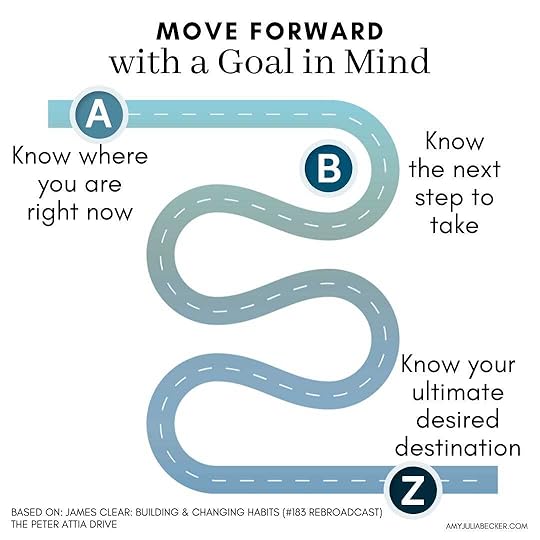 MOVE FORWARD
with a Goal in Mind

A

Know where you are right now

B

Know the next step to take

Know your ultimate desired destination

Z

BASED ON: JAMES CLEAR: BUILDING & CHANGING HABITS (#183 REBROADCAST)
THE PETER ATTIA DRIVE

AMYJULIABECKER.COM