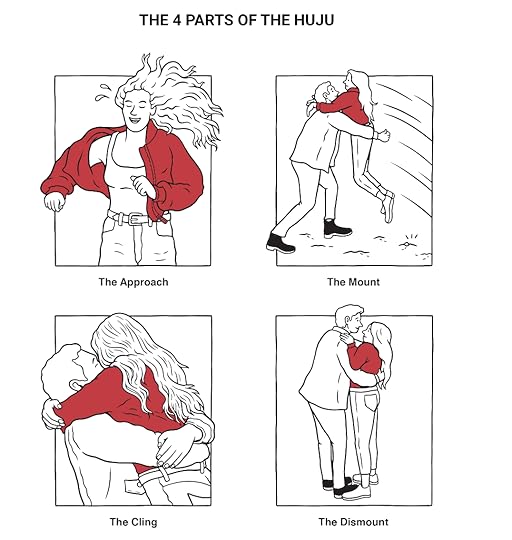 THE 4 PARTS OF THE HUJU

The Approach

The Mount

The Cling

The Dismount