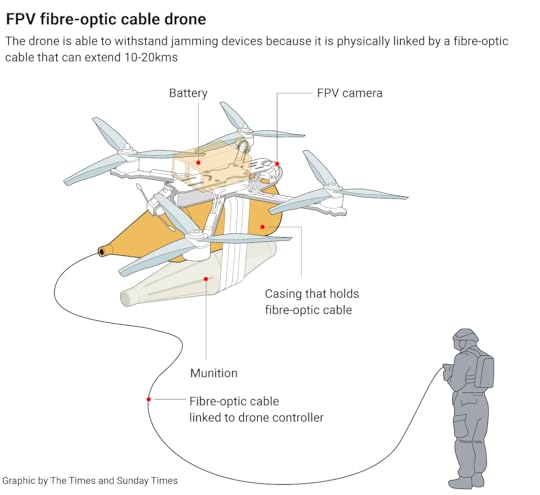 FPV fibre-optic cable drone

The drone is able to withstand jamming devices because it is physically linked by a fibre-optic cable that can extend 10-20kms

Battery

FPV camera

Casing that holds fibre-optic cable

Munition

Fibre-optic cable linked to drone controller

Graphic by The Times and Sunday Times