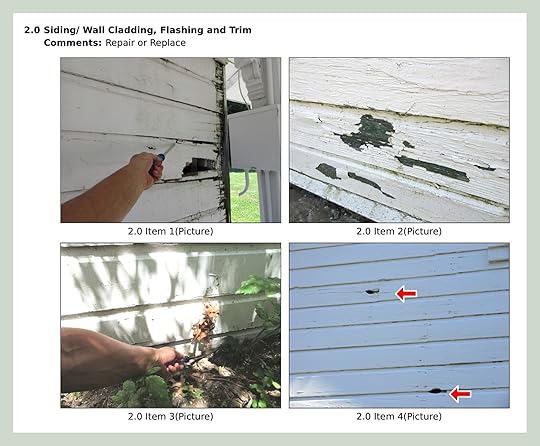 2.0 Siding/ Wall Cladding, Flashing and Trim
Comments: Repair or Replace

2.0 Item 1(Picture)

2.0 Item 2(Picture)

2.0 Item 3(Picture)

2.0 Item 4(Picture)