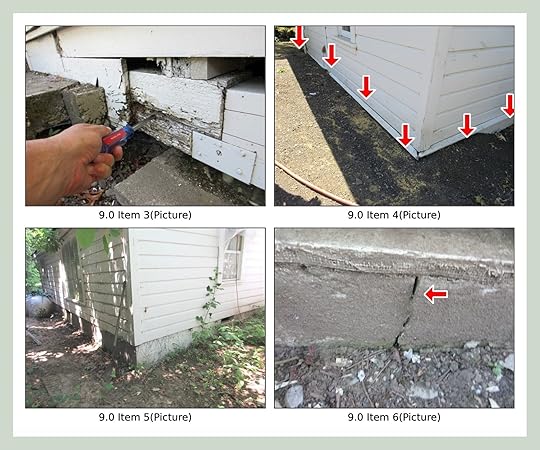 9.0 Item 3(Picture)

9.0 Item 4(Picture)

9.0 Item 5(Picture)

9.0 Item 6(Picture)