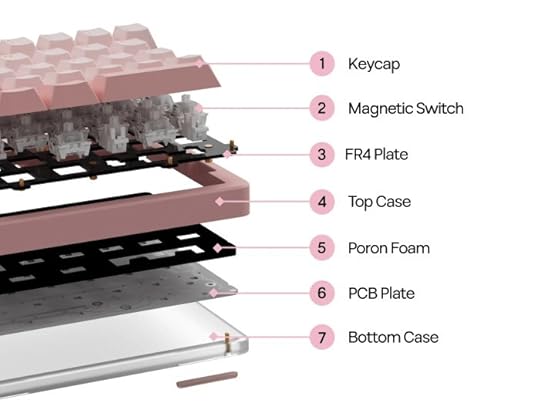 1 Keycap
2 Magnetic Switch
3 FR4 Plate
4 Top Case
5 Poron Foam
6 PCB Plate
7 Bottom Case